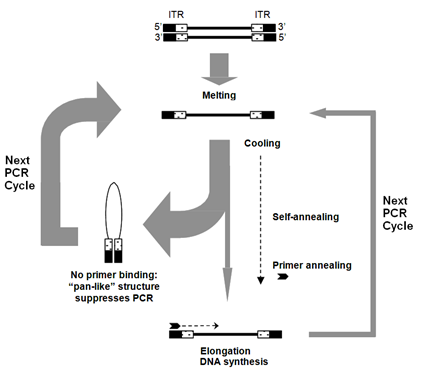 ITR ITR
5' 3'
3' 5'

Melting

Cooling

Next PCR Cycle

Self-annealing

Next PCR Cycle

Primer annealing

No primer binding: "pan-like" structure suppresses PCR

Elongation DNA synthesis