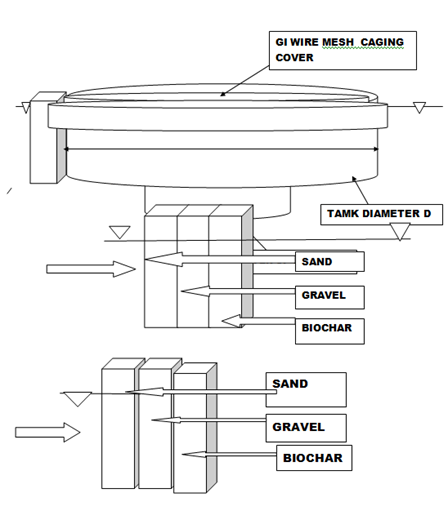 GI WIRE MESH CAGING COVER

TAMK DIAMETER D

SAND

GRAVEL

BIOCHAR

SAND

GRAVEL

BIOCHAR