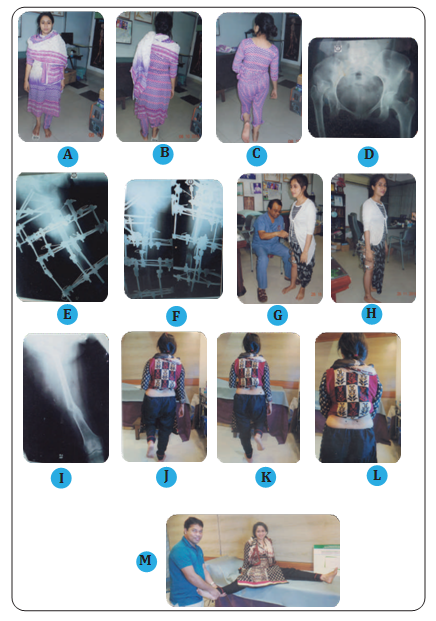 A

B

C

D

E

F

G

H

I

J

K

L

M