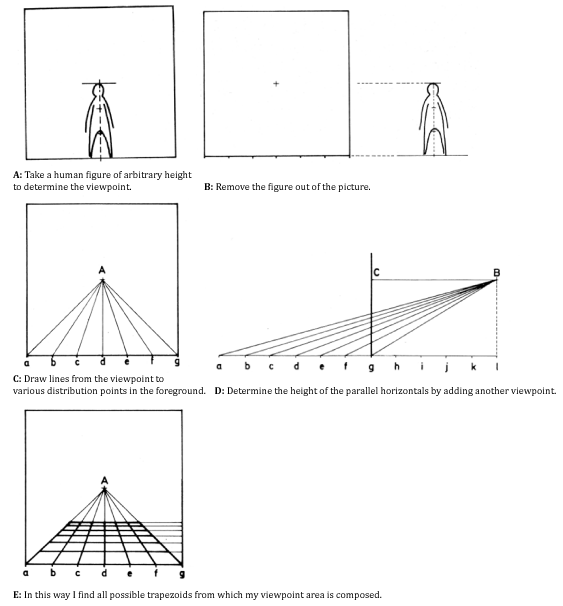 A: Take a human figure of arbitrary height to determine the viewpoint.

B: Remove the figure out of the picture.

A

a b c d e f g

C: Draw lines from the viewpoint to various distribution points in the foreground.

C B

a b c d e f g h i j k l

D: Determine the height of the parallel horizontals by adding another viewpoint.

A

a b c d e f g

E: In this way I find all possible trapezoids from which my viewpoint area is composed.