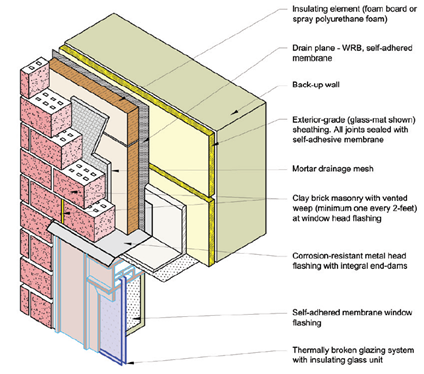 Insulating element (foam board or spray polyurethane foam)

Drain plane - WRB, self-adhered membrane

Back-up wall

Exterior-grade (glass-mat shown) sheathing. All joints sealed with self-adhesive membrane

Mortar drainage mesh

Clay brick masonry with vented weep (minimum one every 2-feet) at window head flashing

Corrosion-resistant metal head flashing with integral end-dams

Self-adhered membrane window flashing

Thermally broken glazing system with insulating glass unit