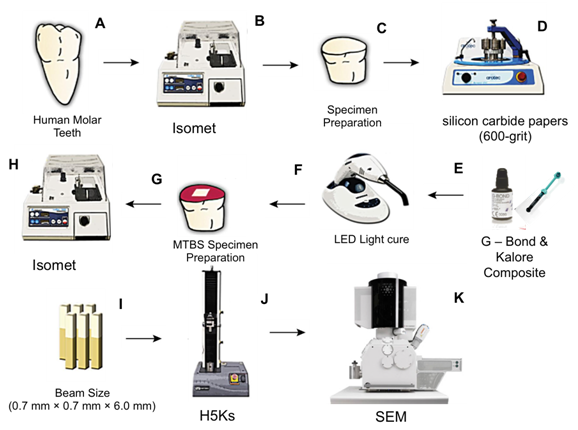 A
Human Molar Teeth

B
Isomet

C
Specimen Preparation

D
silicon carbide papers (600-grit)

H
Isomet

G
MTBS Specimen Preparation

F
LED Light cure

E
G – Bond & Kalore Composite

I
Beam Size (0.7 mm × 0.7 mm × 6.0 mm)

J
H5Ks

K
SEM