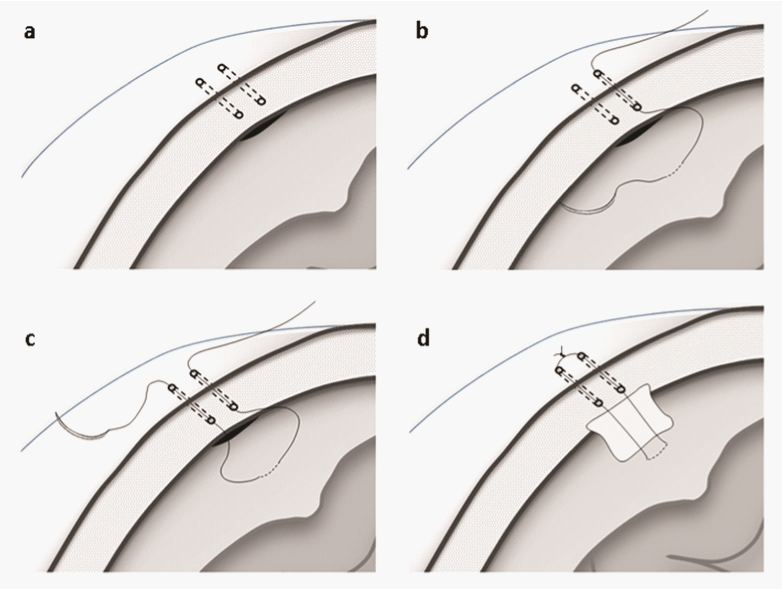 a

b

c

d