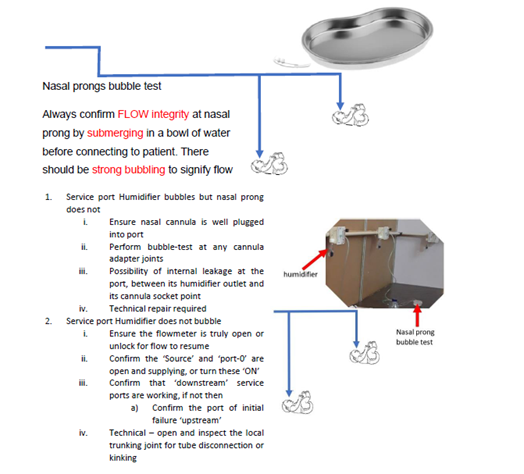 Nasal prongs bubble test

Always confirm FLOW integrity at nasal prong by submerging in a bowl of water before connecting to patient. There should be strong bubbling to signify flow

1. Service port Humidifier bubbles but nasal prong does not
    i. Ensure nasal cannula is well plugged into port
    ii. Perform bubble-test at any cannula adapter joints
    iii. Possibility of internal leakage at the port, between its humidifier outlet and its cannula socket point
    iv. Technical repair required
2. Service port Humidifier does not bubble
    i. Ensure the flowmeter is truly open or unlock for flow to resume
    ii. Confirm the 'Source' and 'port-0' are open and supplying, or turn these 'ON'
    iii. Confirm that 'downstream' service ports are working, if not then
        a) Confirm the port of initial failure 'upstream'
    iv. Technical – open and inspect the local trunking joint for tube disconnection or kinking

humidifier

Nasal prong bubble test