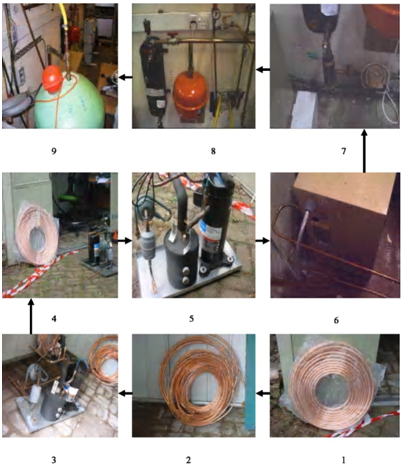 9

8

7

4

5

6

3

2

1