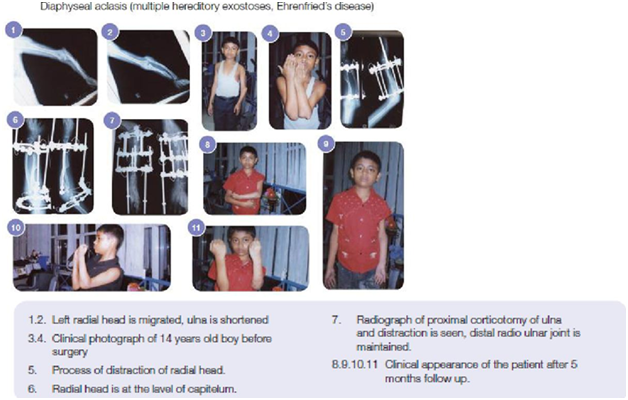 Diaphyseal aclasis (multiple hereditory exostoses, Ehrenfried's disease)

1

2

3

4

5

6

7

8

9

10

11

1.2. Left radial head is migrated, ulna is shortened

3.4. Clinical photograph of 14 years old boy before surgery

5. Process of distraction of radial head.

6. Radial head is at the level of capitelum.

7. Radiograph of proximal corticotomy of ulna and distraction is seen, distal radio ulnar joint is maintained.

8.9.10.11 Clinical appearance of the patient after 5 months follow up.