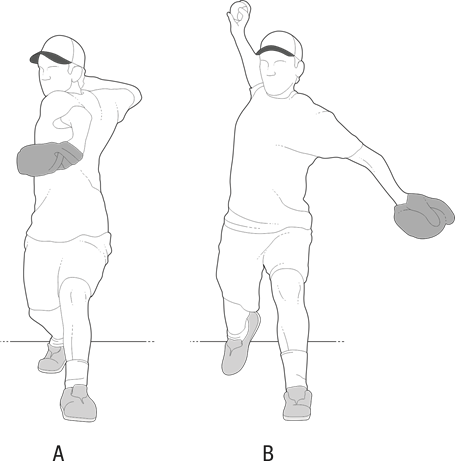 A

B