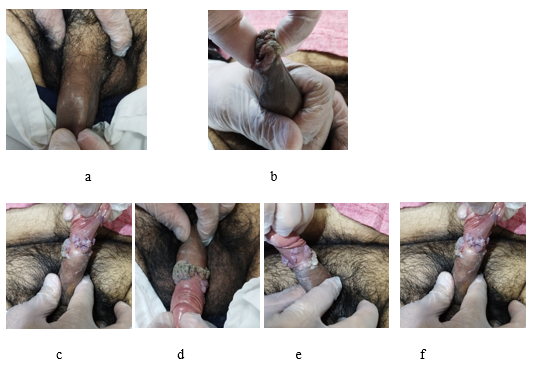 a

b

c

d

e

f